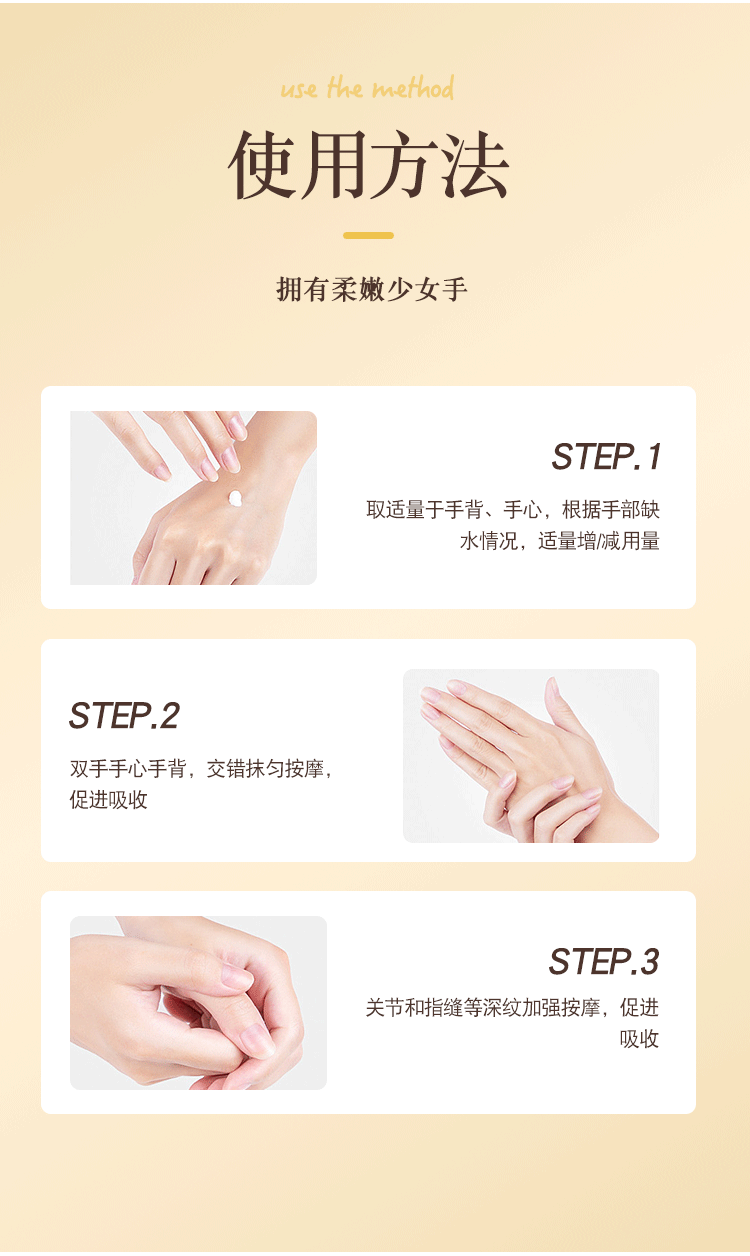 use the method

使用方法

拥有柔嫩少女手

STEP.1

取适量于手背、手心，根据手部缺水情况，适量增/减用量

STEP.2

双手手心手背，交错抹匀按摩，促进吸收

STEP.3

关节和指缝等深纹加强按摩，促进吸收