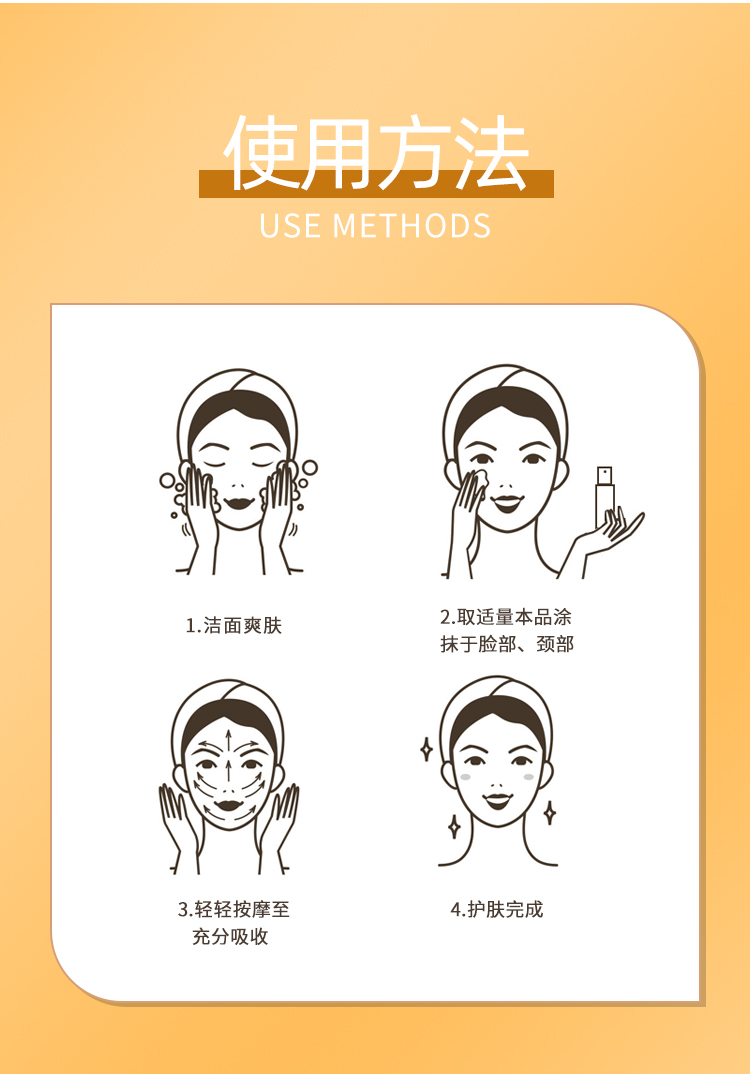 使用方法
USE METHODS

1.洁面爽肤

2.取适量本品涂抹于脸部、颈部

3.轻轻按摩至充分吸收

4.护肤完成