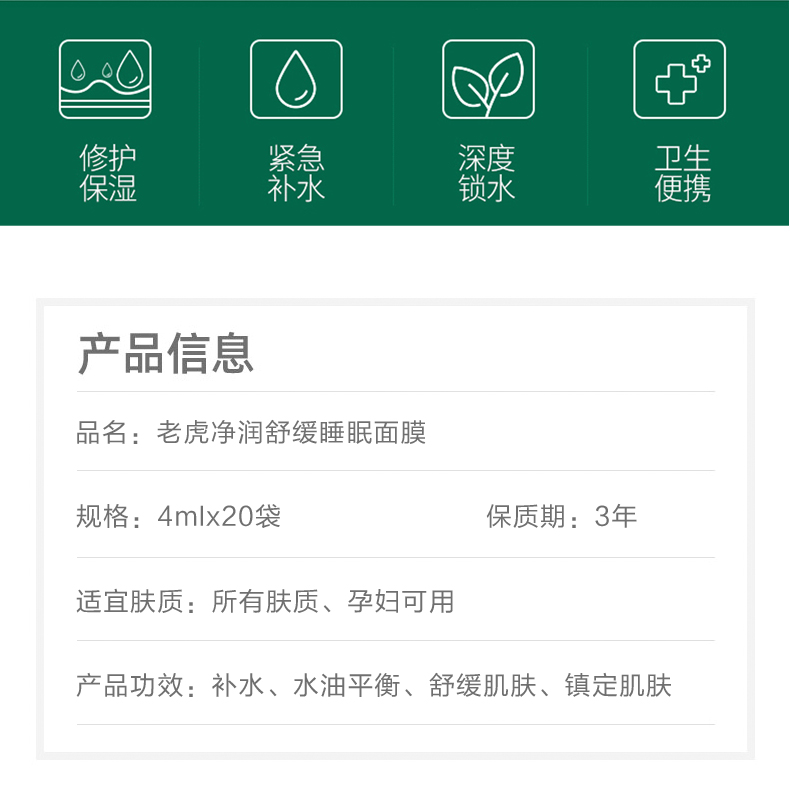 修护
保湿

紧急
补水

深度
锁水

卫生
便携

产品信息

品名：老虎净润舒缓睡眠面膜

规格：4mlx20袋 保质期：3年

适宜肤质：所有肤质、孕妇可用

产品功效：补水、水油平衡、舒缓肌肤、镇定肌肤